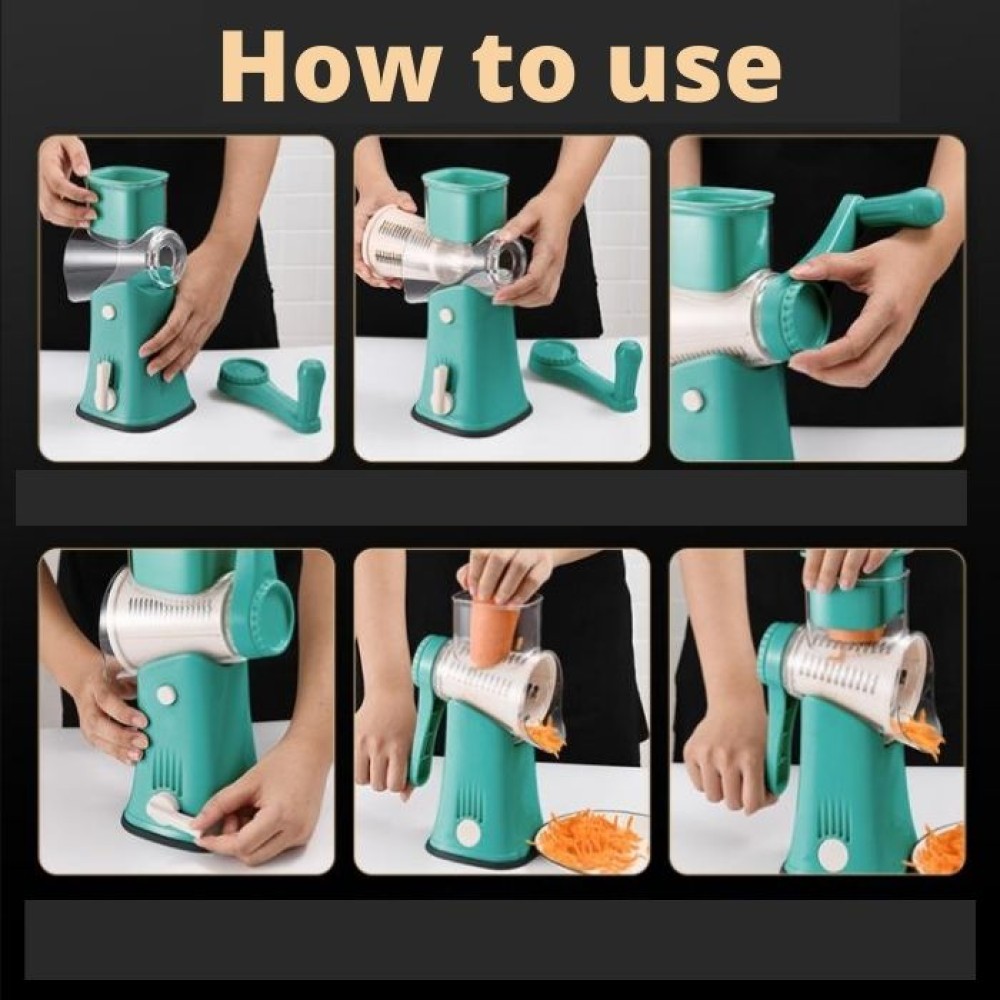 How to use